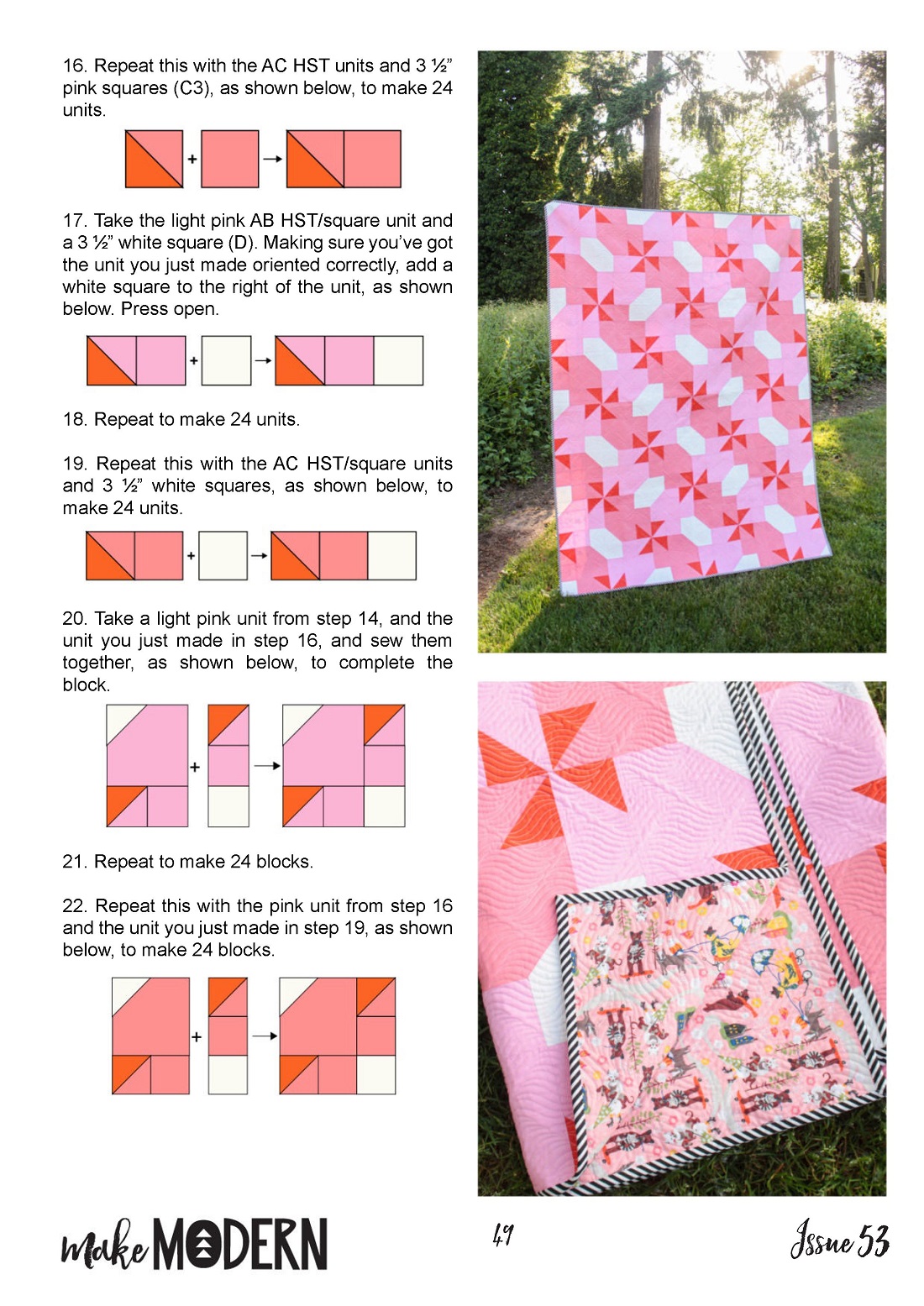 16. Repeat this with the AC HST units and 3 ½" pink squares (C3), as shown below, to make 24 units.

+ →

17. Take the light pink AB HST/square unit and a 3 ½" white square (D). Making sure you've got the unit you just made oriented correctly, add a white square to the right of the unit, as shown below. Press open.

+ →

18. Repeat to make 24 units.

19. Repeat this with the AC HST/square units and 3 ½" white squares, as shown below, to make 24 units.

+ →

20. Take a light pink unit from step 14, and the unit you just made in step 16, and sew them together, as shown below, to complete the block.

+ →

21. Repeat to make 24 blocks.

22. Repeat this with the pink unit from step 16 and the unit you just made in step 19, as shown below, to make 24 blocks.

+ →

make MODERN

49

Issue 53