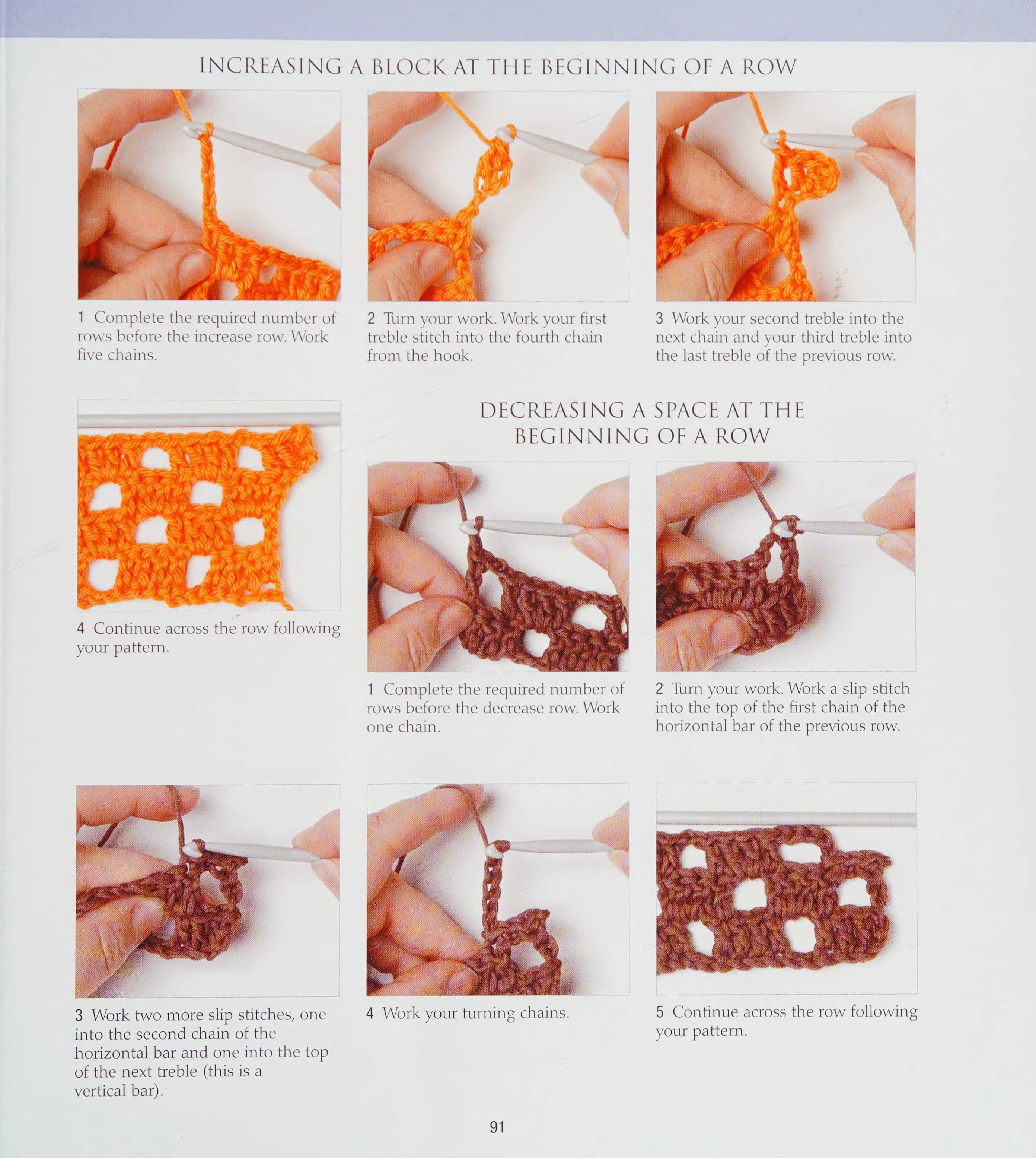 INCREASING A BLOCK AT THE BEGINNING OF A ROW

1 Complete the required number of rows before the increase row. Work five chains.

2 Turn your work. Work your first treble stitch into the fourth chain from the hook.

3 Work your second treble into the next chain and your third treble into the last treble of the previous row.

4 Continue across the row following your pattern.

DECREASING A SPACE AT THE BEGINNING OF A ROW

1 Complete the required number of rows before the decrease row. Work one chain.

2 Turn your work. Work a slip stitch into the top of the first chain of the horizontal bar of the previous row.

3 Work two more slip stitches, one into the second chain of the horizontal bar and one into the top of the next treble (this is a vertical bar).

4 Work your turning chains.

5 Continue across the row following your pattern.

91