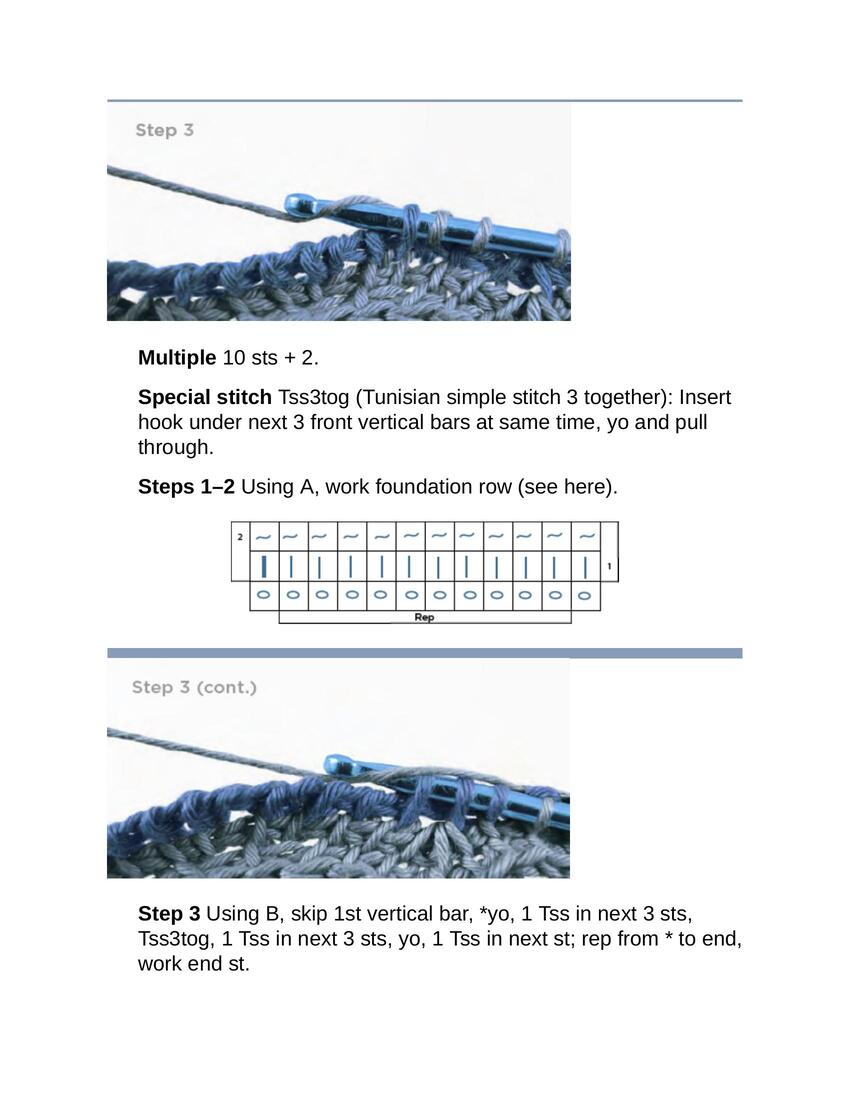 Step 3

**Multiple** 10 sts + 2.

**Special stitch** Tss3tog (Tunisian simple stitch 3 together): Insert hook under next 3 front vertical bars at same time, yo and pull through.

**Steps 1–2** Using A, work foundation row (see here).

2

1

Rep

Step 3 (cont.)

**Step 3** Using B, skip 1st vertical bar, *yo, 1 Tss in next 3 sts, Tss3tog, 1 Tss in next 3 sts, yo, 1 Tss in next st; rep from * to end, work end st.