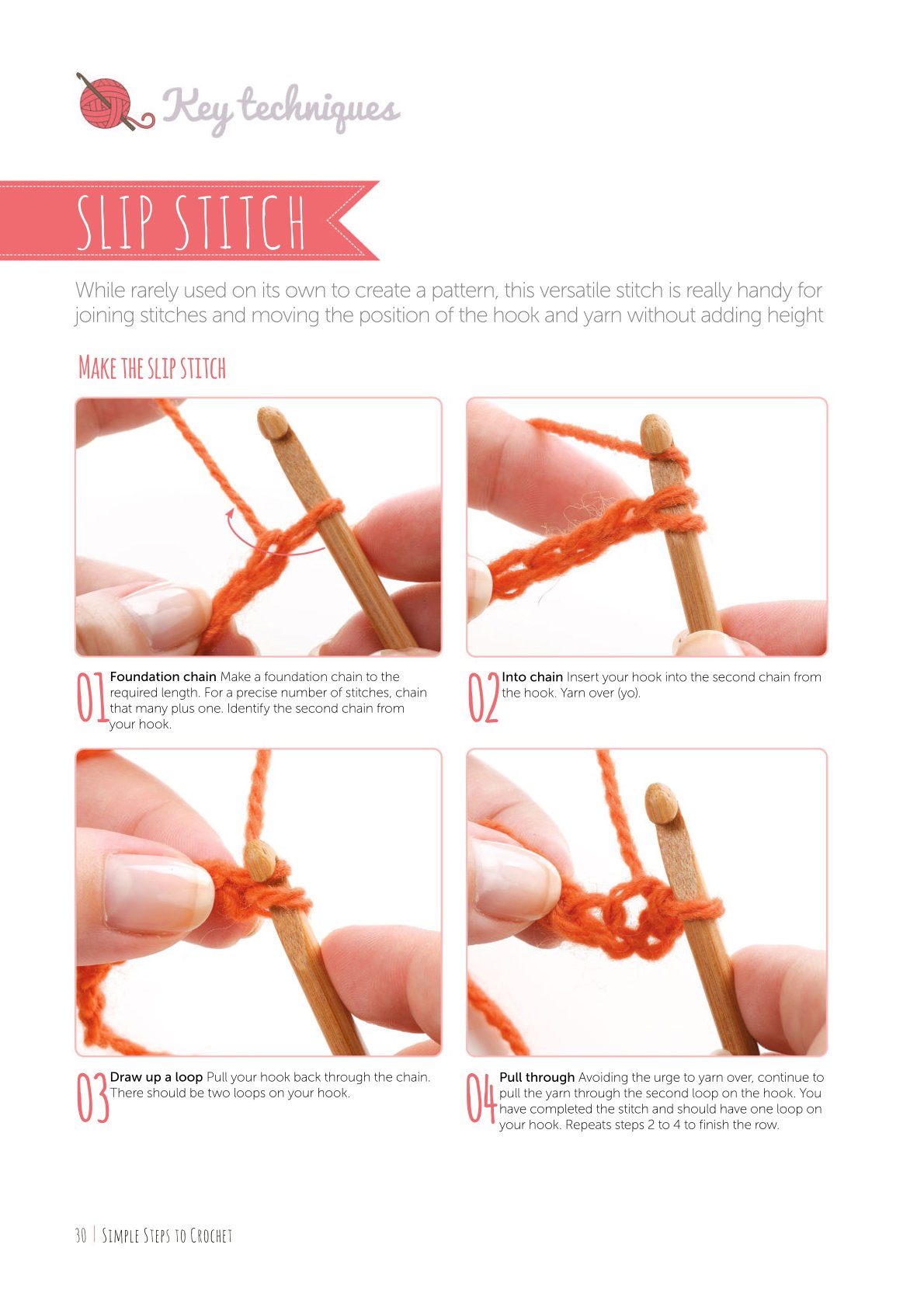 Key techniques

SLIP STITCH

While rarely used on its own to create a pattern, this versatile stitch is really handy for joining stitches and moving the position of the hook and yarn without adding height

MAKE THE SLIP STITCH

01 Foundation chain Make a foundation chain to the required length. For a precise number of stitches, chain that many plus one. Identify the second chain from your hook.

02 Into chain Insert your hook into the second chain from the hook. Yarn over (yo).

03 Draw up a loop Pull your hook back through the chain. There should be two loops on your hook.

04 Pull through Avoiding the urge to yarn over, continue to pull the yarn through the second loop on the hook. You have completed the stitch and should have one loop on your hook. Repeats steps 2 to 4 to finish the row.

30 | SIMPLE STEPS TO CROCHET