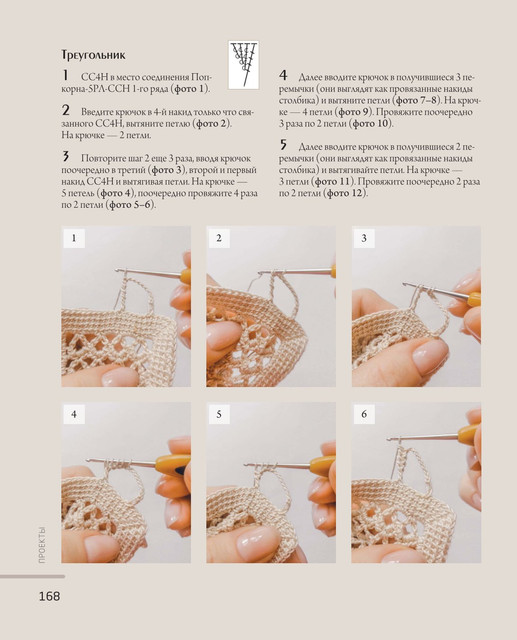 Треугольник

1 СС4Н в место соединения Попкорна-5РЛ-ССН 1-го ряда (фото 1).

2 Введите крючок в 4-й накид только что связанного СС4Н, вытяните петлю (фото 2). На крючке — 2 петли.

3 Повторите шаг 2 еще 3 раза, вводя крючок поочередно в третий (фото 3), второй и первый накид СС4Н и вытягивая петли. На крючке — 5 петель (фото 4), поочередно провяжите 4 раза по 2 петли (фото 5–6).

4 Далее вводите крючок в получившиеся 3 перемычки (они выглядят как провязанные накиды столбика) и вытяните петли (фото 7–8). На крючке — 4 петли (фото 9). Провяжите поочередно 3 раза по 2 петли (фото 10).

5 Далее вводите крючок в получившиеся 2 перемычки (они выглядят как провязанные накиды столбика) и вытягивайте петли. На крючке — 3 петли (фото 11). Провяжите поочередно 2 раза по 2 петли (фото 12).

1

2

3

4

5

6

ПРОЕКТЫ

168