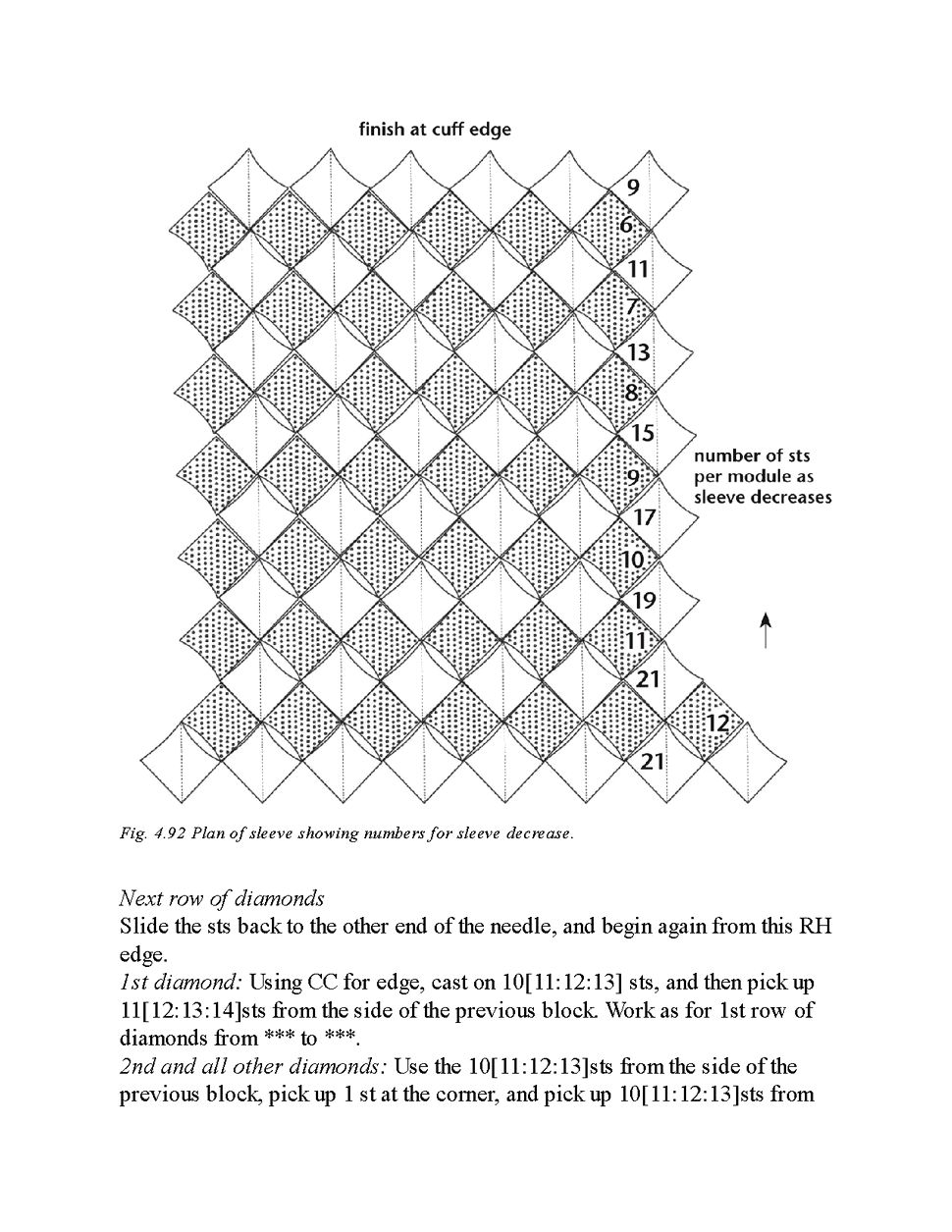 finish at cuff edge

9
6
11
7
13
8
15
9
17
10
19
11
21
12
21

number of sts per module as sleeve decreases

Fig. 4.92 Plan of sleeve showing numbers for sleeve decrease.

Next row of diamonds
Slide the sts back to the other end of the needle, and begin again from this RH edge.
1st diamond: Using CC for edge, cast on 10[11:12:13] sts, and then pick up 11[12:13:14]sts from the side of the previous block. Work as for 1st row of diamonds from *** to ***.
2nd and all other diamonds: Use the 10[11:12:13]sts from the side of the previous block, pick up 1 st at the corner, and pick up 10[11:12:13]sts from