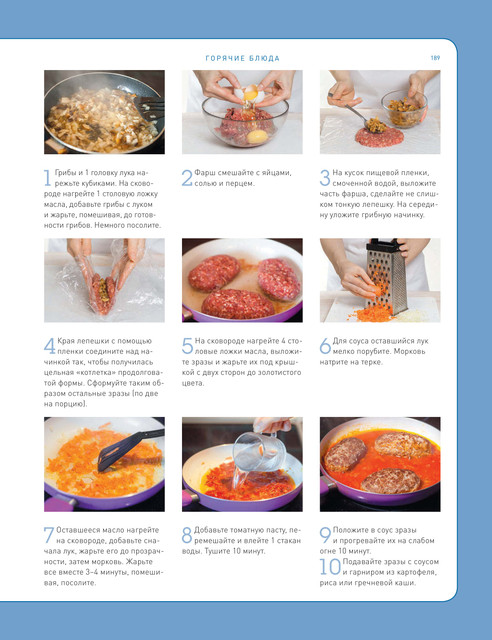 ГОРЯЧИЕ БЛЮДА

189

1 Грибы и 1 головку лука нарежьте кубиками. На сковороде нагрейте 1 столовую ложку масла, добавьте грибы с луком и жарьте, помешивая, до готовности грибов. Немного посолите.

2 Фарш смешайте с яйцами, солью и перцем.

3 На кусок пищевой пленки, смоченной водой, выложите часть фарша, сделайте не слишком тонкую лепешку. На середину уложите грибную начинку.

4 Края лепешки с помощью пленки соедините над начинкой так, чтобы получилась цельная «котлетка» продолговатой формы. Сформуйте таким образом остальные зразы (по две на порцию).

5 На сковороде нагрейте 4 столовые ложки масла, выложите зразы и жарьте их под крышкой с двух сторон до золотистого цвета.

6 Для соуса оставшийся лук мелко порубите. Морковь натрите на терке.

7 Оставшееся масло нагрейте на сковороде, добавьте сначала лук, жарьте его до прозрачности, затем морковь. Жарьте все вместе 3–4 минуты, помешивая, посолите.

8 Добавьте томатную пасту, перемешайте и влейте 1 стакан воды. Тушите 10 минут.

9 Положите в соус зразы и прогревайте их на слабом огне 10 минут.

10 Подавайте зразы с соусом и гарниром из картофеля, риса или гречневой каши.