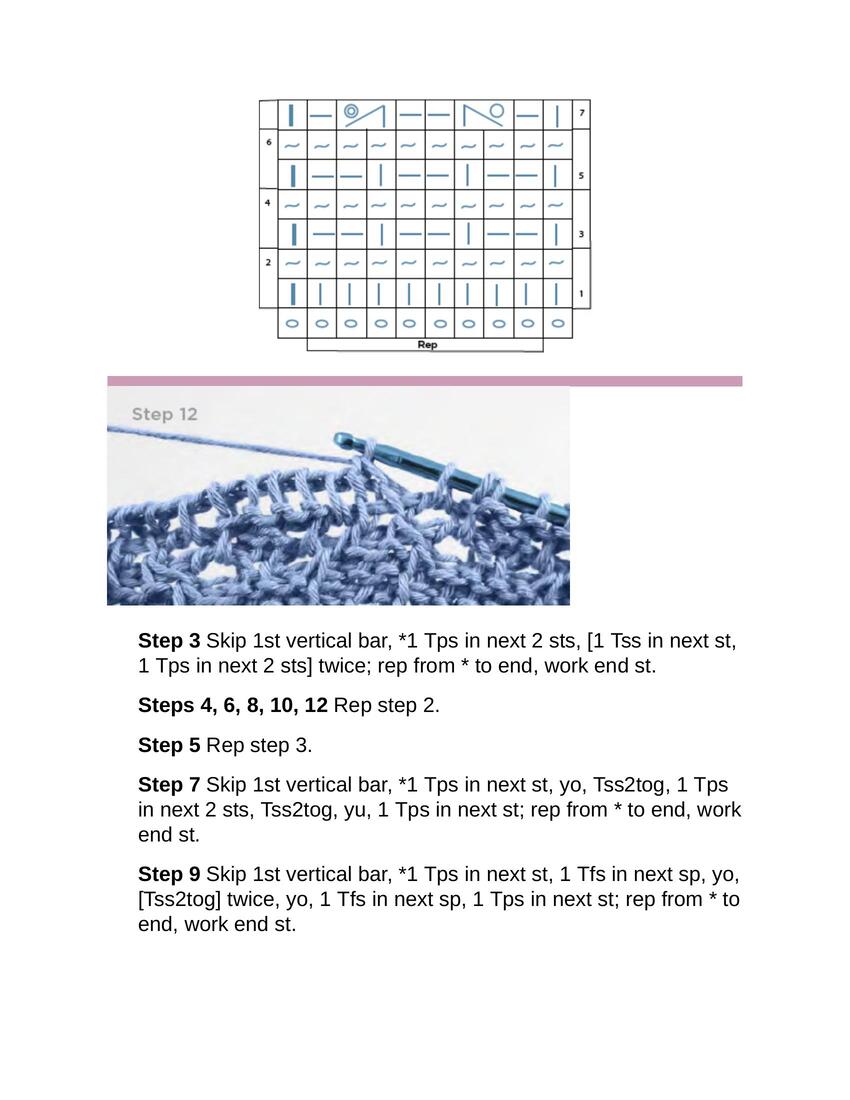 7
6
5
4
3
2
1
Rep

Step 12

**Step 3** Skip 1st vertical bar, *1 Tps in next 2 sts, [1 Tss in next st, 1 Tps in next 2 sts] twice; rep from * to end, work end st.

**Steps 4, 6, 8, 10, 12** Rep step 2.

**Step 5** Rep step 3.

**Step 7** Skip 1st vertical bar, *1 Tps in next st, yo, Tss2tog, 1 Tps in next 2 sts, Tss2tog, yu, 1 Tps in next st; rep from * to end, work end st.

**Step 9** Skip 1st vertical bar, *1 Tps in next st, 1 Tfs in next sp, yo, [Tss2tog] twice, yo, 1 Tfs in next sp, 1 Tps in next st; rep from * to end, work end st.