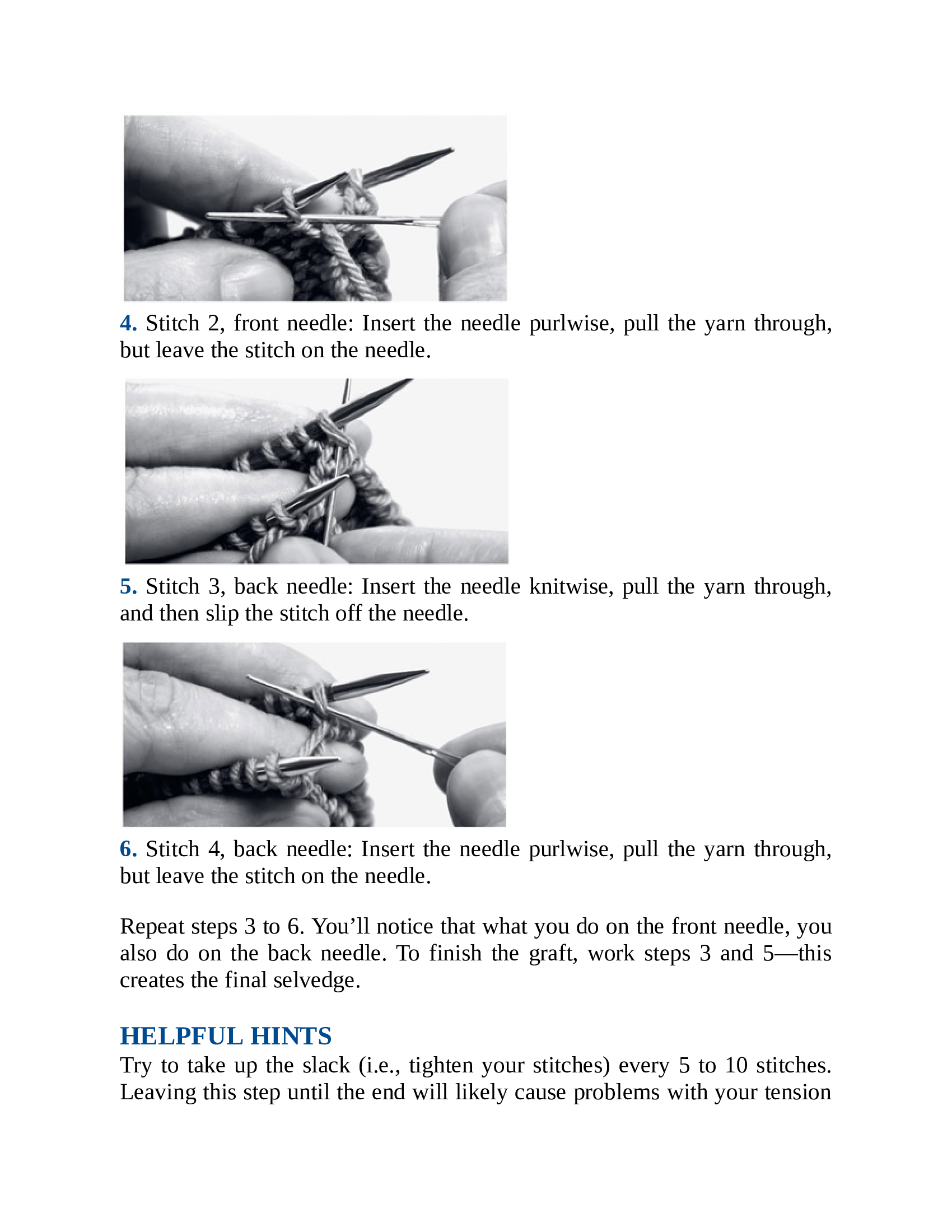 4. Stitch 2, front needle: Insert the needle purlwise, pull the yarn through, but leave the stitch on the needle.

5. Stitch 3, back needle: Insert the needle knitwise, pull the yarn through, and then slip the stitch off the needle.

6. Stitch 4, back needle: Insert the needle purlwise, pull the yarn through, but leave the stitch on the needle.

Repeat steps 3 to 6. You’ll notice that what you do on the front needle, you also do on the back needle. To finish the graft, work steps 3 and 5—this creates the final selvedge.

HELPFUL HINTS
Try to take up the slack (i.e., tighten your stitches) every 5 to 10 stitches. Leaving this step until the end will likely cause problems with your tension