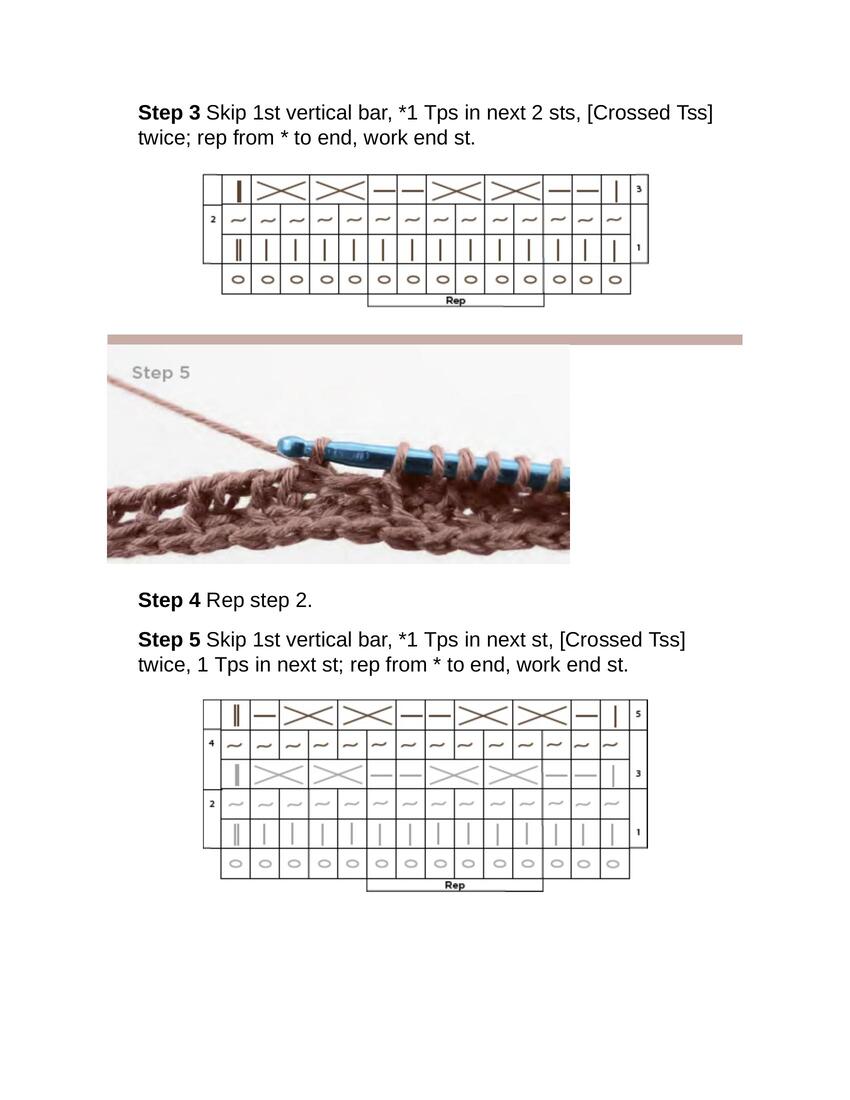 **Step 3** Skip 1st vertical bar, *1 Tps in next 2 sts, [Crossed Tss] twice; rep from * to end, work end st.

3
2
1
Rep

Step 5

**Step 4** Rep step 2.

**Step 5** Skip 1st vertical bar, *1 Tps in next st, [Crossed Tss] twice, 1 Tps in next st; rep from * to end, work end st.

5
4
3
2
1
Rep