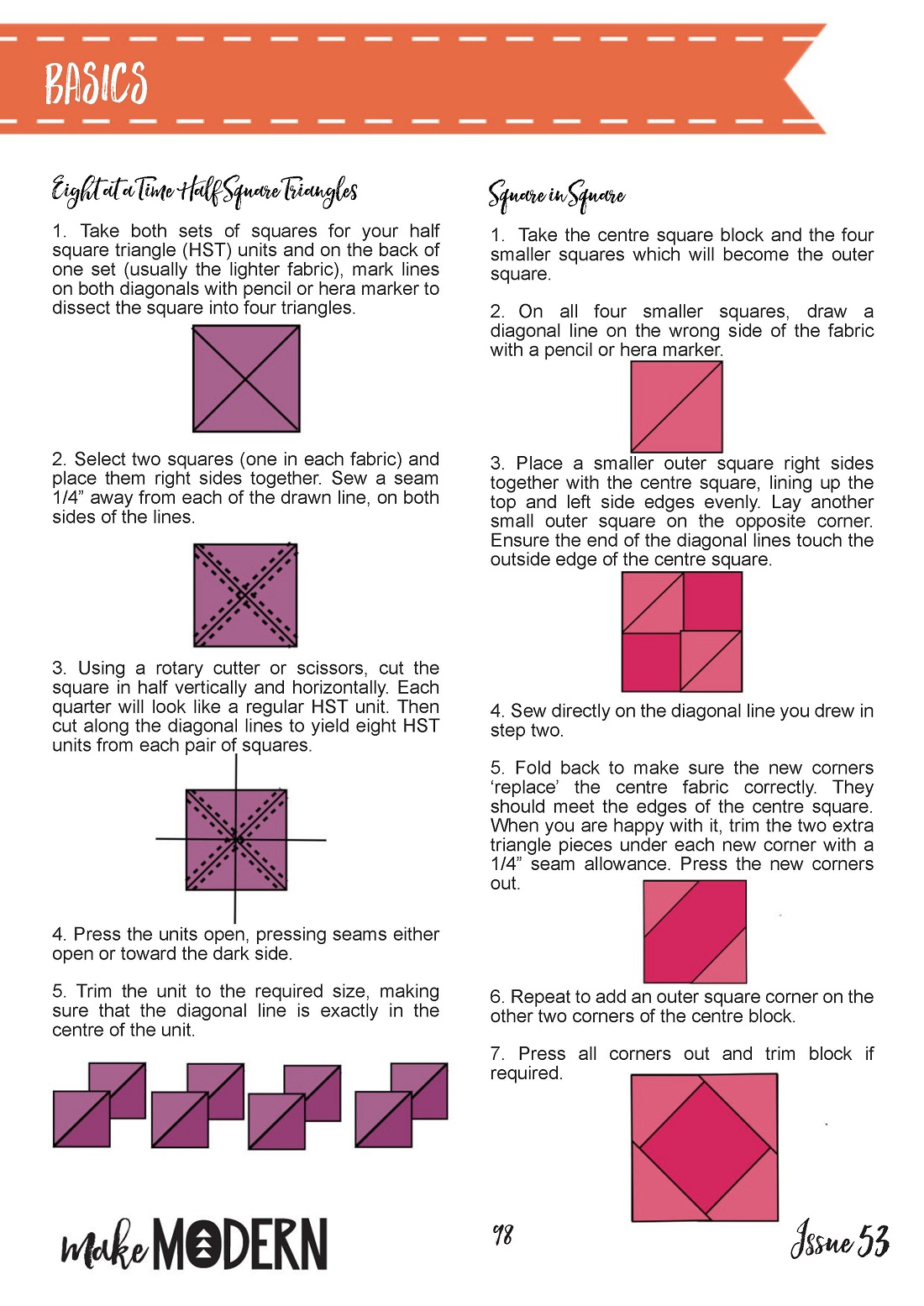 BASICS

Eight at a Time Half Square Triangles

1. Take both sets of squares for your half square triangle (HST) units and on the back of one set (usually the lighter fabric), mark lines on both diagonals with pencil or hera marker to dissect the square into four triangles.

2. Select two squares (one in each fabric) and place them right sides together. Sew a seam 1/4" away from each of the drawn line, on both sides of the lines.

3. Using a rotary cutter or scissors, cut the square in half vertically and horizontally. Each quarter will look like a regular HST unit. Then cut along the diagonal lines to yield eight HST units from each pair of squares.

4. Press the units open, pressing seams either open or toward the dark side.

5. Trim the unit to the required size, making sure that the diagonal line is exactly in the centre of the unit.

Square in Square

1. Take the centre square block and the four smaller squares which will become the outer square.

2. On all four smaller squares, draw a diagonal line on the wrong side of the fabric with a pencil or hera marker.

3. Place a smaller outer square right sides together with the centre square, lining up the top and left side edges evenly. Lay another small outer square on the opposite corner. Ensure the end of the diagonal lines touch the outside edge of the centre square.

4. Sew directly on the diagonal line you drew in step two.

5. Fold back to make sure the new corners 'replace' the centre fabric correctly. They should meet the edges of the centre square. When you are happy with it, trim the two extra triangle pieces under each new corner with a 1/4" seam allowance. Press the new corners out.

6. Repeat to add an outer square corner on the other two corners of the centre block.

7. Press all corners out and trim block if required.

make MODERN

98

Issue 53