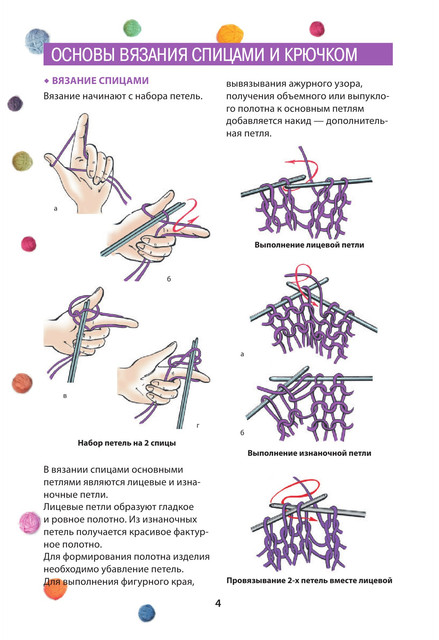 ОСНОВЫ ВЯЗАНИЯ СПИЦАМИ И КРЮЧКОМ

◆ ВЯЗАНИЕ СПИЦАМИ

Вязание начинают с набора петель.

а

б

в

г

Набор петель на 2 спицы

В вязании спицами основными петлями являются лицевые и изнаночные петли.
Лицевые петли образуют гладкое и ровное полотно. Из изнаночных петель получается красивое фактурное полотно.
Для формирования полотна изделия необходимо убавление петель.
Для выполнения фигурного края, вывязывания ажурного узора, получения объемного или выпуклого полотна к основным петлям добавляется накид — дополнительная петля.

Выполнение лицевой петли

а

б

Выполнение изнаночной петли

Провязывание 2-х петель вместе лицевой

4