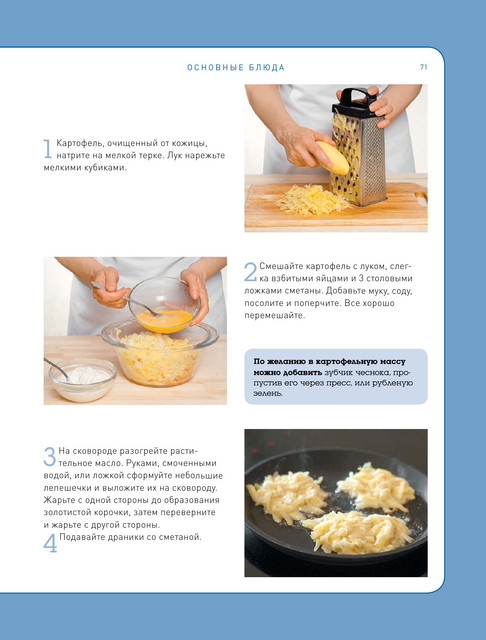 ОСНОВНЫЕ БЛЮДА

71

1 Картофель, очищенный от кожицы, натрите на мелкой терке. Лук нарежьте мелкими кубиками.

2 Смешайте картофель с луком, слегка взбитыми яйцами и 3 столовыми ложками сметаны. Добавьте муку, соду, посолите и поперчите. Все хорошо перемешайте.

По желанию в картофельную массу можно добавить зубчик чеснока, пропустив его через пресс, или рубленую зелень.

3 На сковороде разогрейте растительное масло. Руками, смоченными водой, или ложкой сформуйте небольшие лепешечки и выложите их на сковороду. Жарьте с одной стороны до образования золотистой корочки, затем переверните и жарьте с другой стороны.

4 Подавайте драники со сметаной.