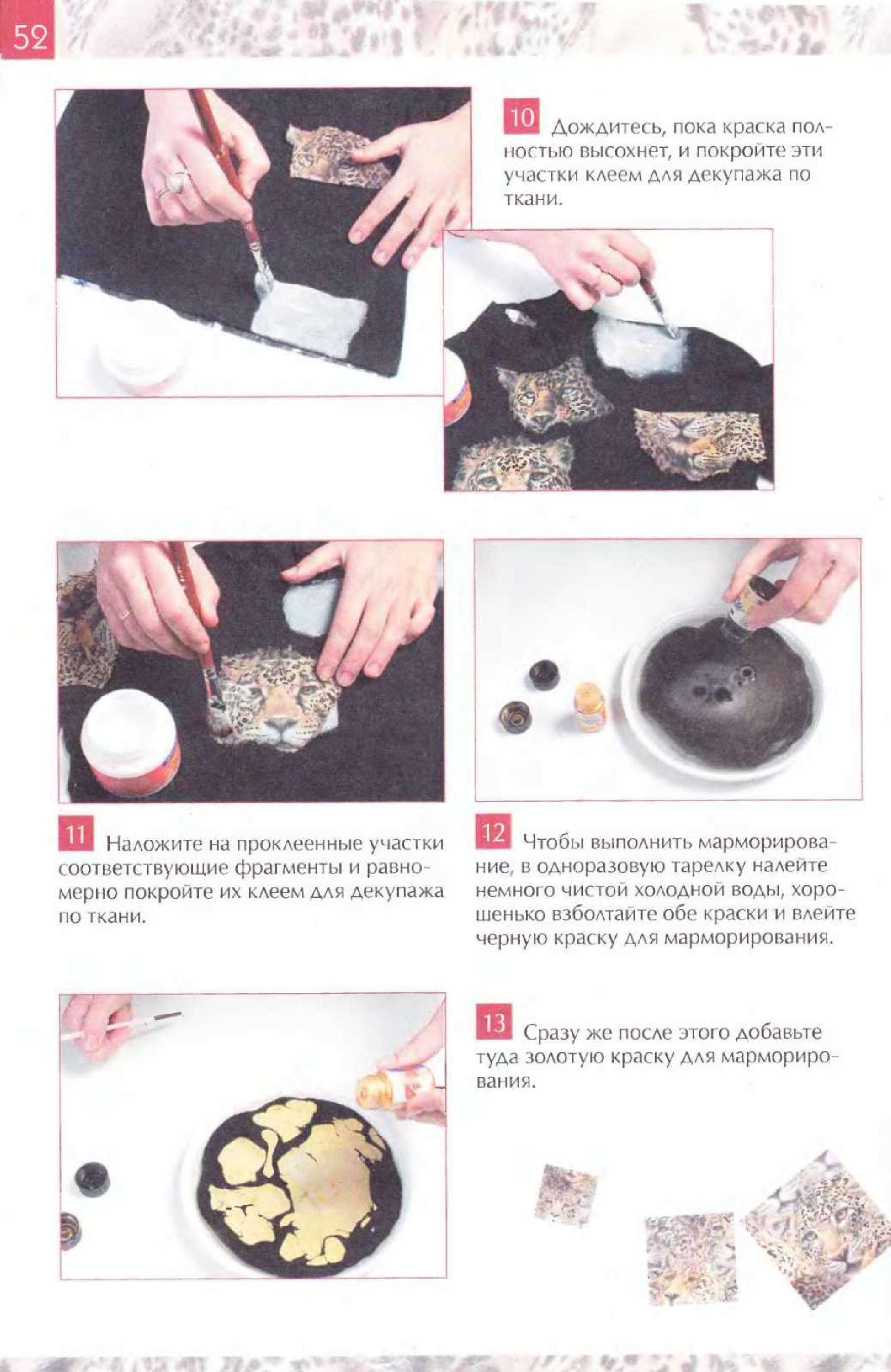 52

10 Дождитесь, пока краска полностью высохнет, и покройте эти участки клеем для декупажа по ткани.

11 Наложите на проклеенные участки соответствующие фрагменты и равномерно покройте их клеем для декупажа по ткани.

12 Чтобы выполнить марморирование, в одноразовую тарелку налейте немного чистой холодной воды, хорошенько взболтайте обе краски и влейте черную краску для марморирования.

13 Сразу же после этого добавьте туда золотую краску для марморирования.