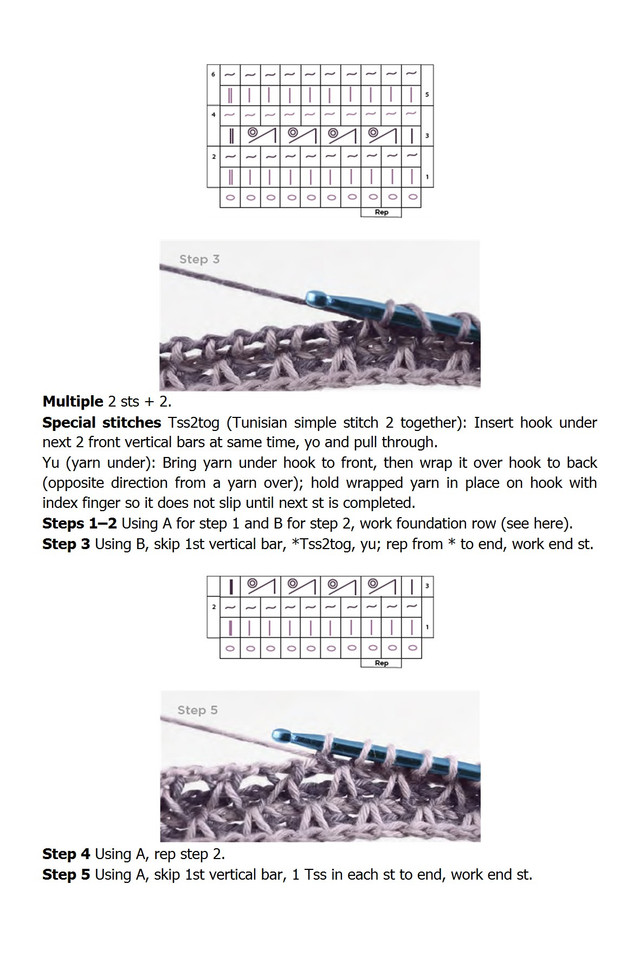 6
5
4
3
2
1
Rep

Step 3

**Multiple** 2 sts + 2.

**Special stitches** Tss2tog (Tunisian simple stitch 2 together): Insert hook under next 2 front vertical bars at same time, yo and pull through.

Yu (yarn under): Bring yarn under hook to front, then wrap it over hook to back (opposite direction from a yarn over); hold wrapped yarn in place on hook with index finger so it does not slip until next st is completed.

**Steps 1–2** Using A for step 1 and B for step 2, work foundation row (see here).

**Step 3** Using B, skip 1st vertical bar, *Tss2tog, yu; rep from * to end, work end st.

3
2
1
Rep

Step 5

**Step 4** Using A, rep step 2.

**Step 5** Using A, skip 1st vertical bar, 1 Tss in each st to end, work end st.