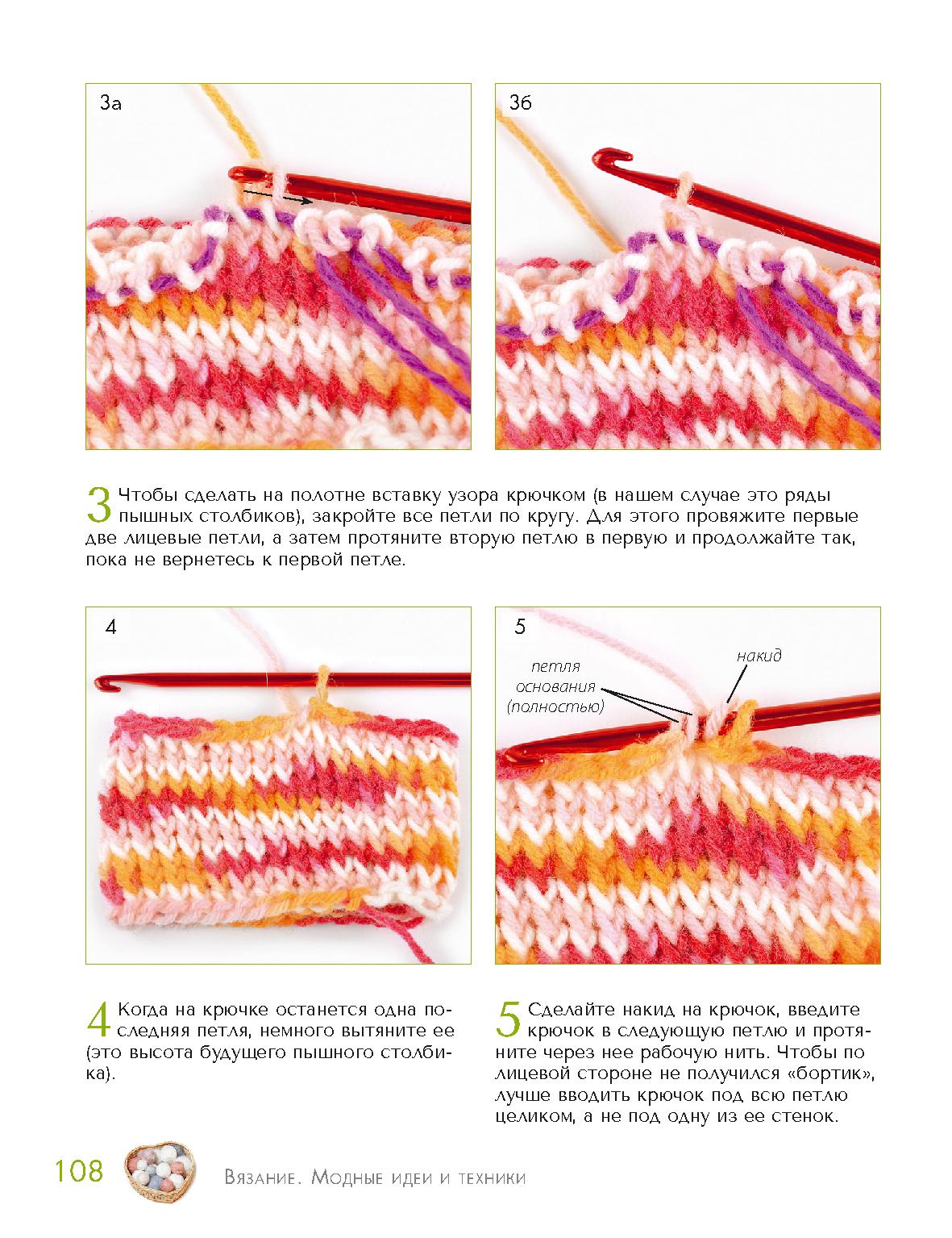 3а

3б

3 Чтобы сделать на полотне вставку узора крючком (в нашем случае это ряды пышных столбиков), закройте все петли по кругу. Для этого провяжите первые две лицевые петли, а затем протяните вторую петлю в первую и продолжайте так, пока не вернетесь к первой петле.

4

5

петля основания (полностью)

накид

4 Когда на крючке останется одна последняя петля, немного вытяните ее (это высота будущего пышного столбика).

5 Сделайте накид на крючок, введите крючок в следующую петлю и протяните через нее рабочую нить. Чтобы по лицевой стороне не получился «бортик», лучше вводить крючок под всю петлю целиком, а не под одну из ее стенок.

108 Вязание. Модные идеи и техники