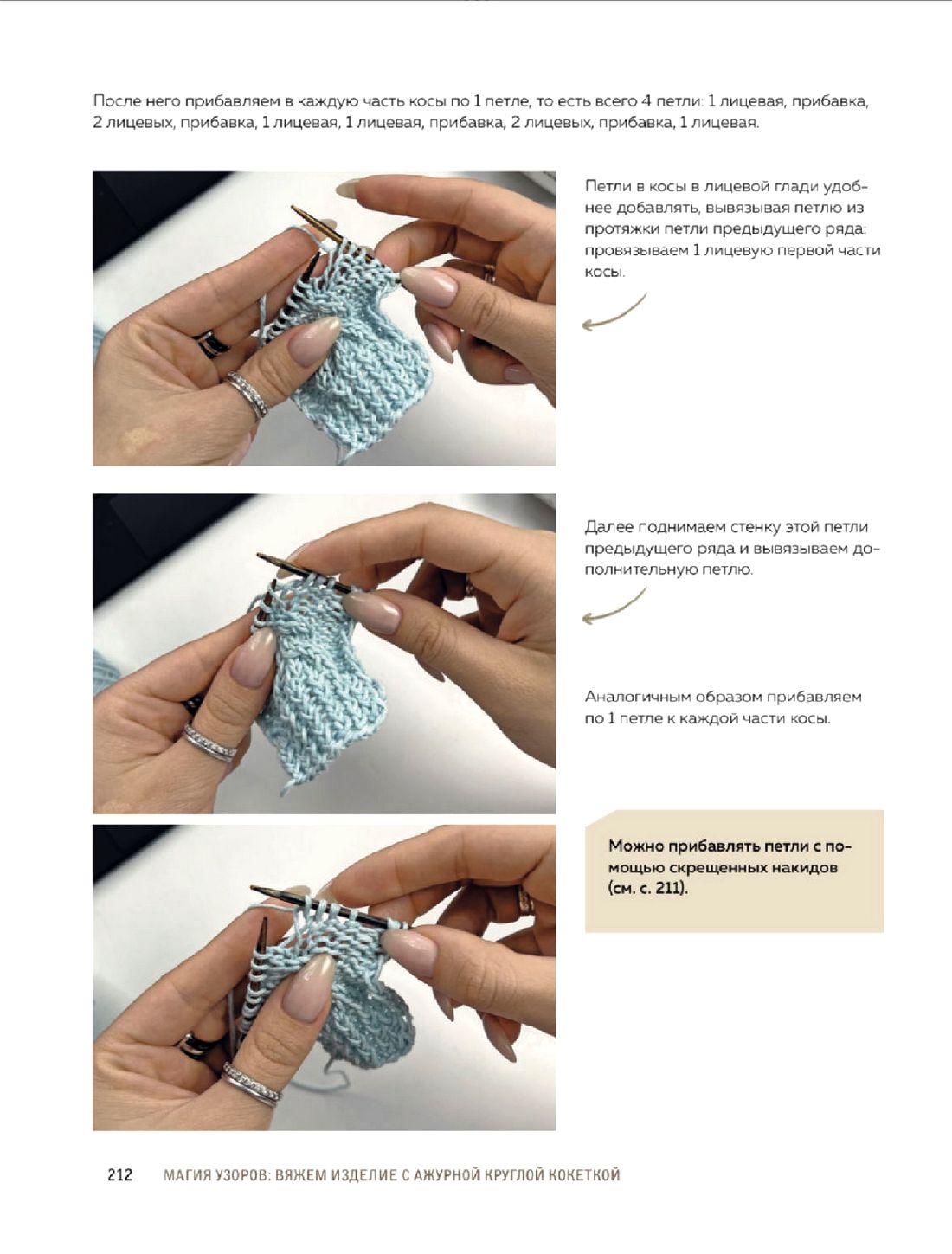 После него прибавляем в каждую часть косы по 1 петле, то есть всего 4 петли: 1 лицевая, прибавка, 2 лицевых, прибавка, 1 лицевая, 1 лицевая, прибавка, 2 лицевых, прибавка, 1 лицевая.

Петли в косы в лицевой глади удобнее добавлять, вывязывая петлю из протяжки петли предыдущего ряда: провязываем 1 лицевую первой части косы.

Далее поднимаем стенку этой петли предыдущего ряда и вывязываем дополнительную петлю.

Аналогичным образом прибавляем по 1 петле к каждой части косы.

Можно прибавлять петли с помощью скрещенных накидов (см. с. 211).

212 МАГИЯ УЗОРОВ: ВЯЖЕМ ИЗДЕЛИЕ С АЖУРНОЙ КРУГЛОЙ КОКЕТКОЙ