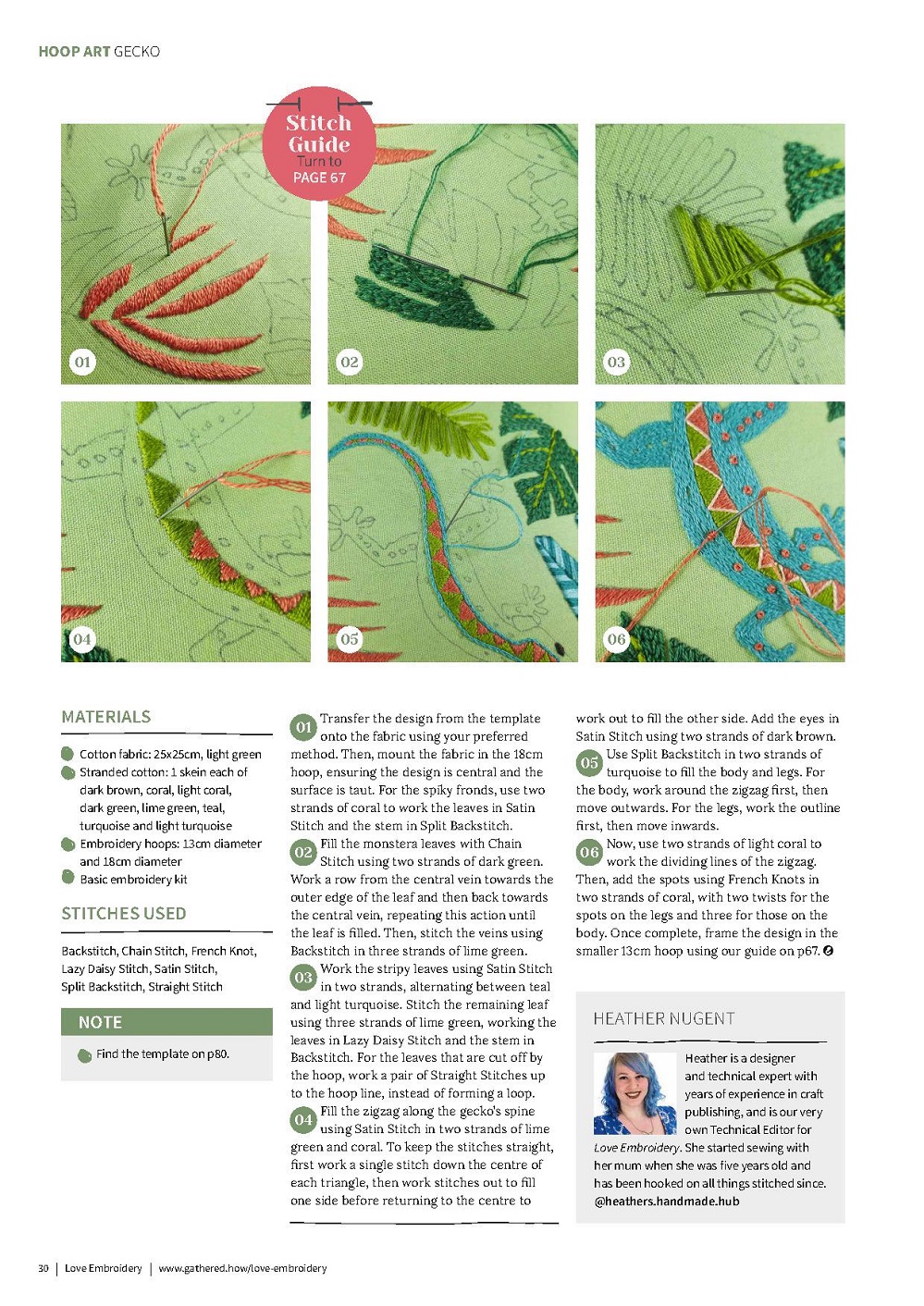 HOOP ART GECKO

Stitch Guide
Turn to
PAGE 67

01

02

03

04

05

06

MATERIALS

Cotton fabric: 25x25cm, light green
Stranded cotton: 1 skein each of dark brown, coral, light coral, dark green, lime green, teal, turquoise and light turquoise
Embroidery hoops: 13cm diameter and 18cm diameter
Basic embroidery kit

STITCHES USED

Backstitch, Chain Stitch, French Knot, Lazy Daisy Stitch, Satin Stitch, Split Backstitch, Straight Stitch

NOTE

Find the template on p80.

01 Transfer the design from the template onto the fabric using your preferred method. Then, mount the fabric in the 18cm hoop, ensuring the design is central and the surface is taut. For the spiky fronds, use two strands of coral to work the leaves in Satin Stitch and the stem in Split Backstitch.

02 Fill the monstera leaves with Chain Stitch using two strands of dark green. Work a row from the central vein towards the outer edge of the leaf and then back towards the central vein, repeating this action until the leaf is filled. Then, stitch the veins using Backstitch in three strands of lime green.

03 Work the stripy leaves using Satin Stitch in two strands, alternating between teal and light turquoise. Stitch the remaining leaf using three strands of lime green, working the leaves in Lazy Daisy Stitch and the stem in Backstitch. For the leaves that are cut off by the hoop, work a pair of Straight Stitches up to the hoop line, instead of forming a loop.

04 Fill the zigzag along the gecko's spine using Satin Stitch in two strands of lime green and coral. To keep the stitches straight, first work a single stitch down the centre of each triangle, then work stitches out to fill one side before returning to the centre to work out to fill the other side. Add the eyes in Satin Stitch using two strands of dark brown.

05 Use Split Backstitch in two strands of turquoise to fill the body and legs. For the body, work around the zigzag first, then move outwards. For the legs, work the outline first, then move inwards.

06 Now, use two strands of light coral to work the dividing lines of the zigzag. Then, add the spots using French Knots in two strands of coral, with two twists for the spots on the legs and three for those on the body. Once complete, frame the design in the smaller 13cm hoop using our guide on p67.

HEATHER NUGENT

Heather is a designer and technical expert with years of experience in craft publishing, and is our very own Technical Editor for Love Embroidery. She started sewing with her mum when she was five years old and has been hooked on all things stitched since.
@heathers.handmade.hub

30 | Love Embroidery | www.gathered.how/love-embroidery